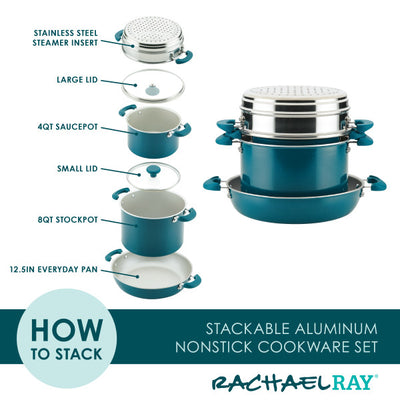 STAINLESS STEEL STEAMER INSERT

LARGE LID

4QT SAUCEPOT

SMALL LID

8QT STOCKPOT

12.5IN EVERYDAY PAN

HOW TO STACK

STACKABLE ALUMINUM NONSTICK COOKWARE SET

RACHAEL RAY®