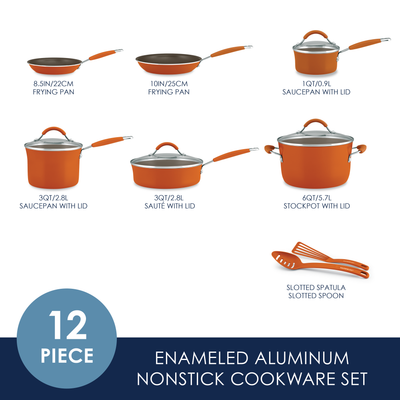 8.5IN/22CM
FRYING PAN

10IN/25CM
FRYING PAN

1QT/0.9L
SAUCEPAN WITH LID

3QT/2.8L
SAUCEPAN WITH LID

3QT/2.8L
SAUTÉ WITH LID

6QT/5.7L
STOCKPOT WITH LID

SLOTTED SPATULA
SLOTTED SPOON

12
PIECE

ENAMELED ALUMINUM
NONSTICK COOKWARE SET