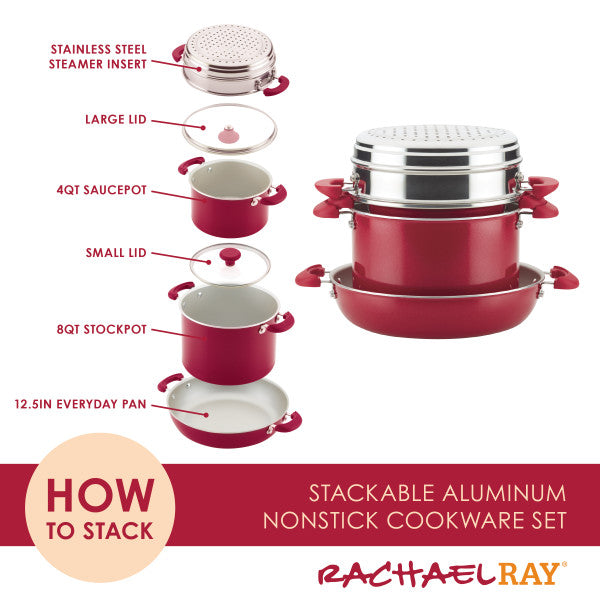 STAINLESS STEEL STEAMER INSERT

LARGE LID

4QT SAUCEPOT

SMALL LID

8QT STOCKPOT

12.5IN EVERYDAY PAN

HOW TO STACK

STACKABLE ALUMINUM NONSTICK COOKWARE SET

RACHAEL RAY®